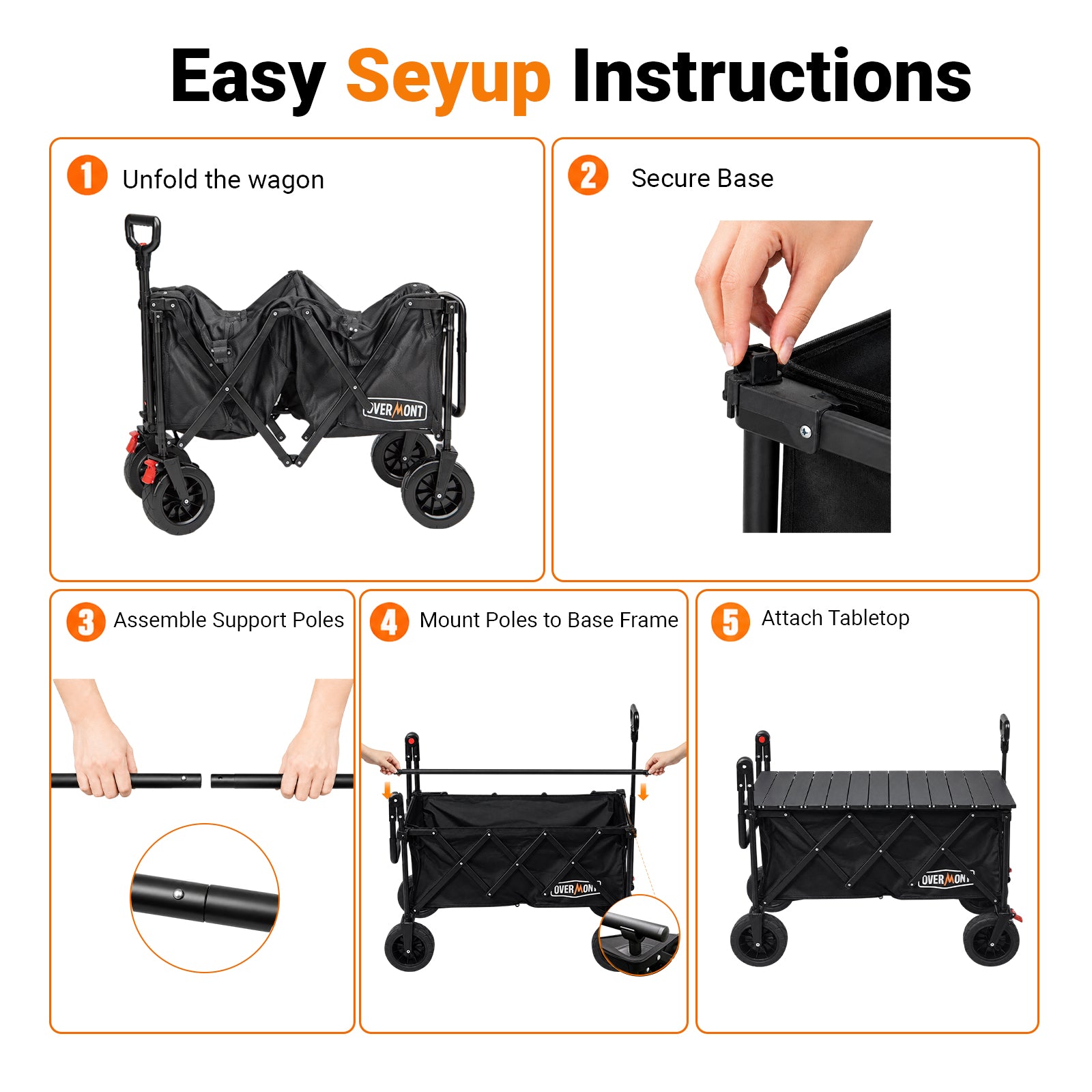 Easy Seyup Instructions

1 Unfold the wagon

OVERMONT

2 Secure Base

3 Assemble Support Poles

4 Mount Poles to Base Frame

OVERMONT

5 Attach Tabletop

OVERMONT