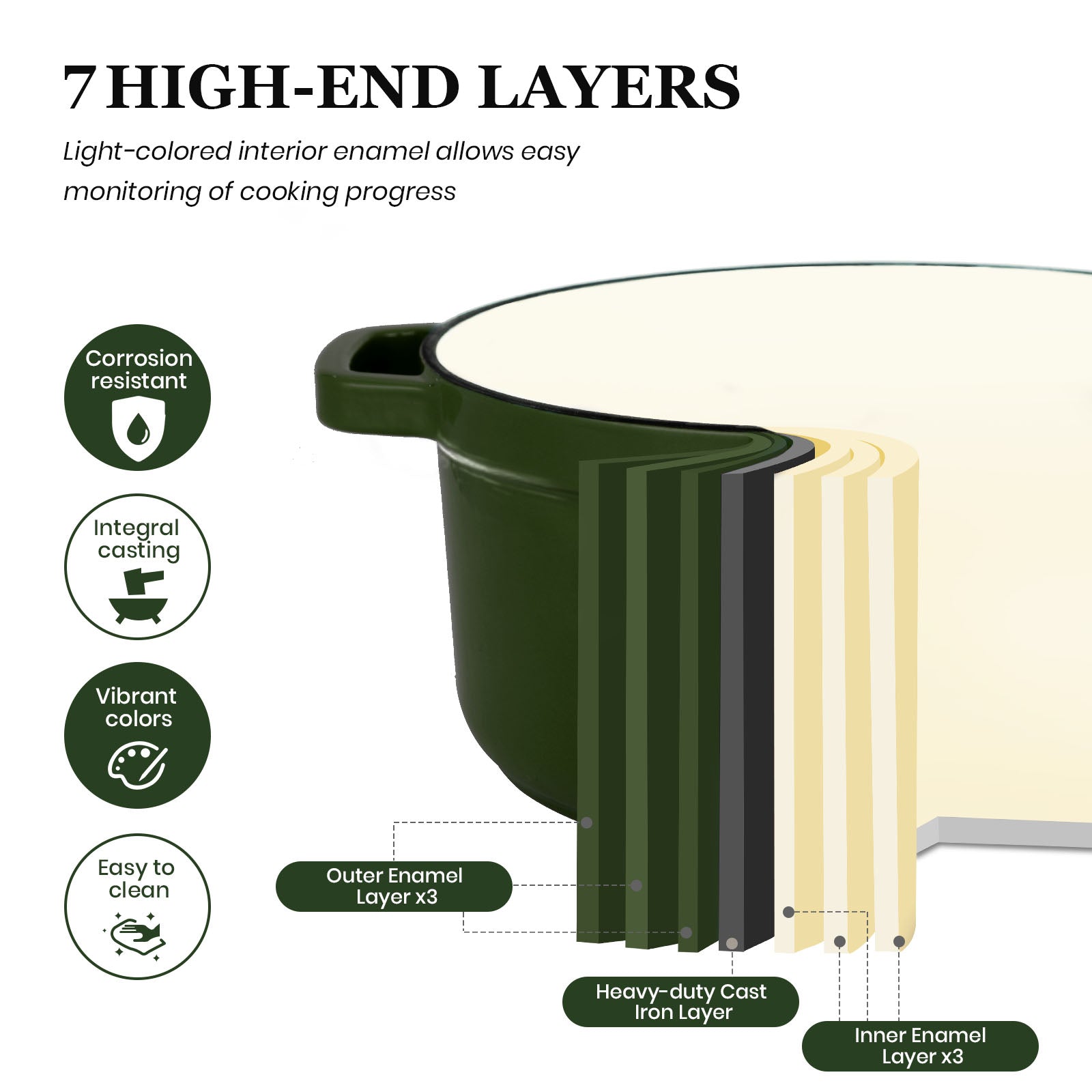 7 HIGH-END LAYERS

Light-colored interior enamel allows easy monitoring of cooking progress

Corrosion resistant

Integral casting

Vibrant colors

Easy to clean

Outer Enamel Layer x3

Heavy-duty Cast Iron Layer

Inner Enamel Layer x3